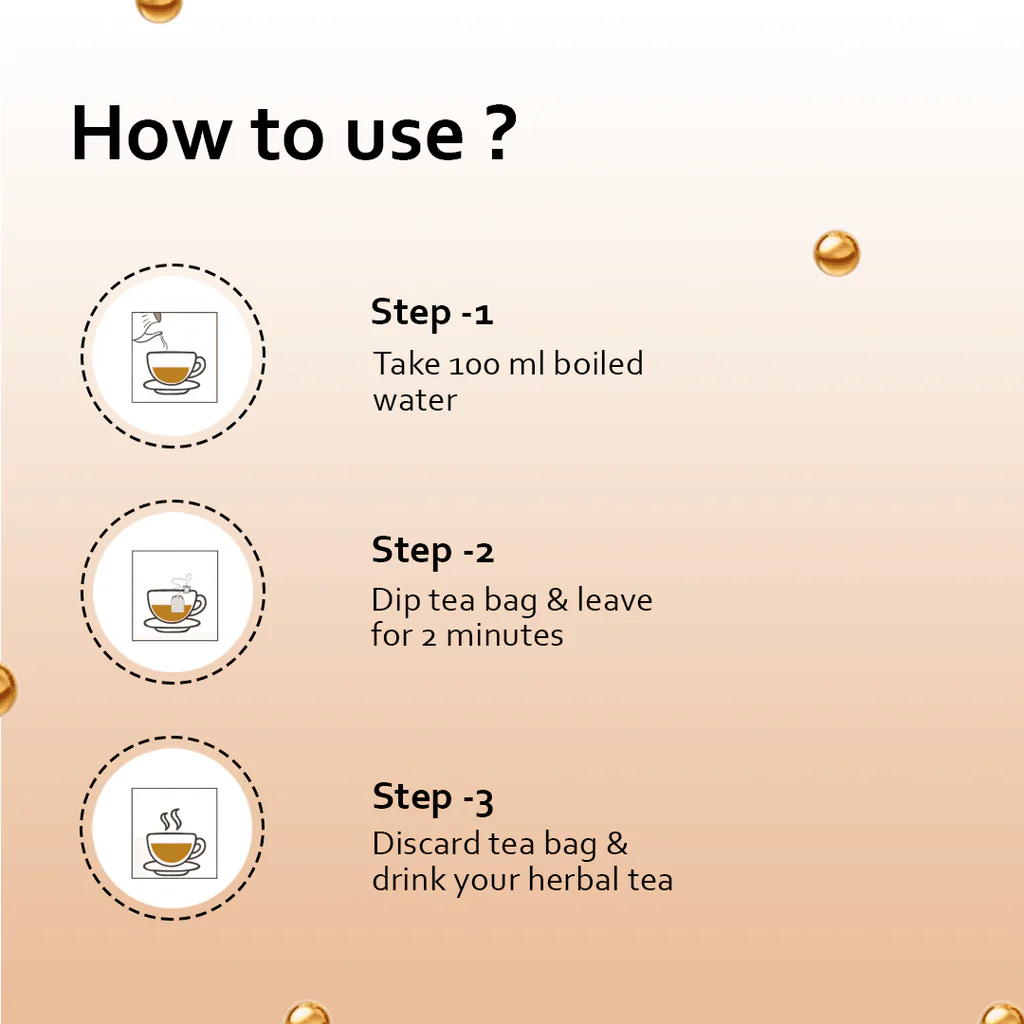 How to use ?

Step -1
Take 100 ml boiled water

Step -2
Dip tea bag & leave for 2 minutes

Step -3
Discard tea bag & drink your herbal tea